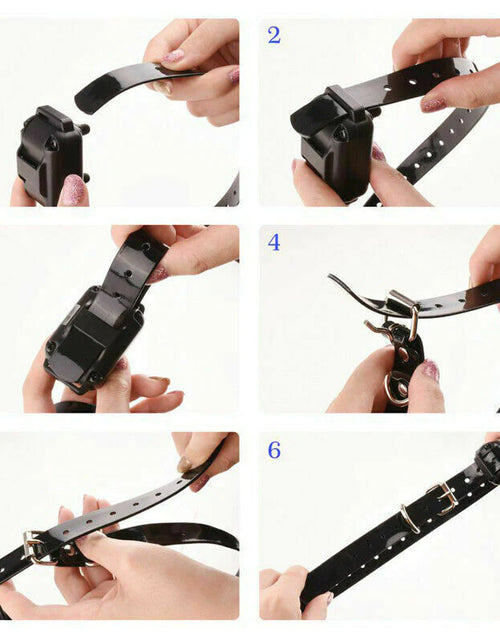 2

4

6