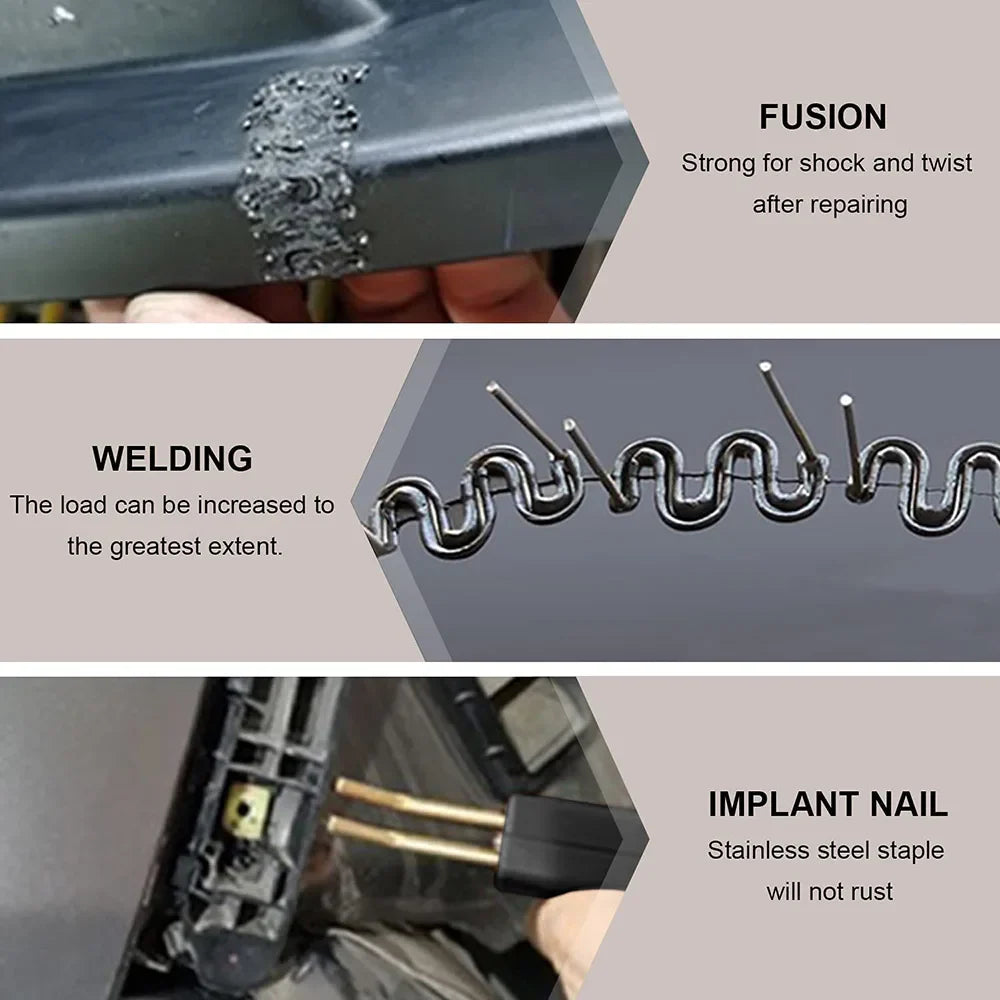 FUSION
Strong for shock and twist after repairing

WELDING
The load can be increased to the greatest extent.

IMPLANT NAIL
Stainless steel staple will not rust